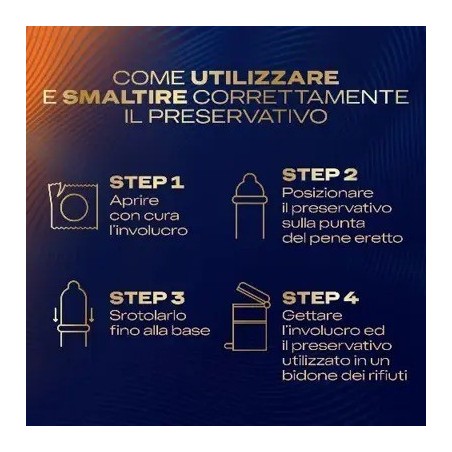 COME UTILIZZARE E SMALTIRE CORRETTAMENTE IL PRESERVATIVO

STEP 1
Aprire con cura l'involucro

STEP 2
Posizionare il preservativo sulla punta del pene eretto

STEP 3
Srotolarlo fino alla base

STEP 4
Gettare l'involucro ed il preservativo utilizzato in un bidone dei rifiuti