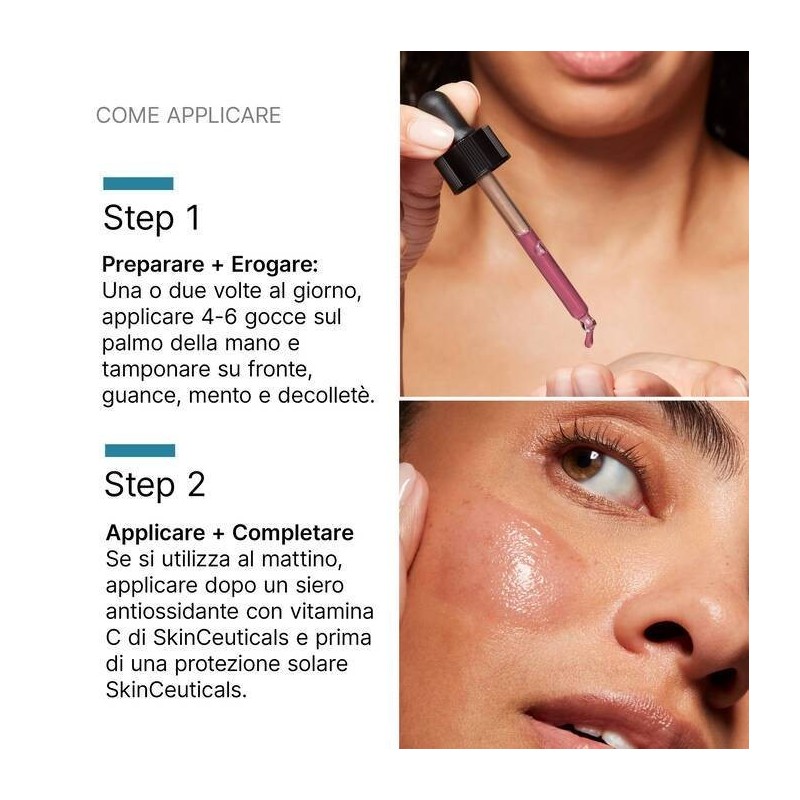 COME APPLICARE

Step 1

Preparare + Erogare:
Una o due volte al giorno, applicare 4-6 gocce sul palmo della mano e tamponare su fronte, guance, mento e decolletè.

Step 2

Applicare + Completare
Se si utilizza al mattino, applicare dopo un siero antiossidante con vitamina C di SkinCeuticals e prima di una protezione solare SkinCeuticals.